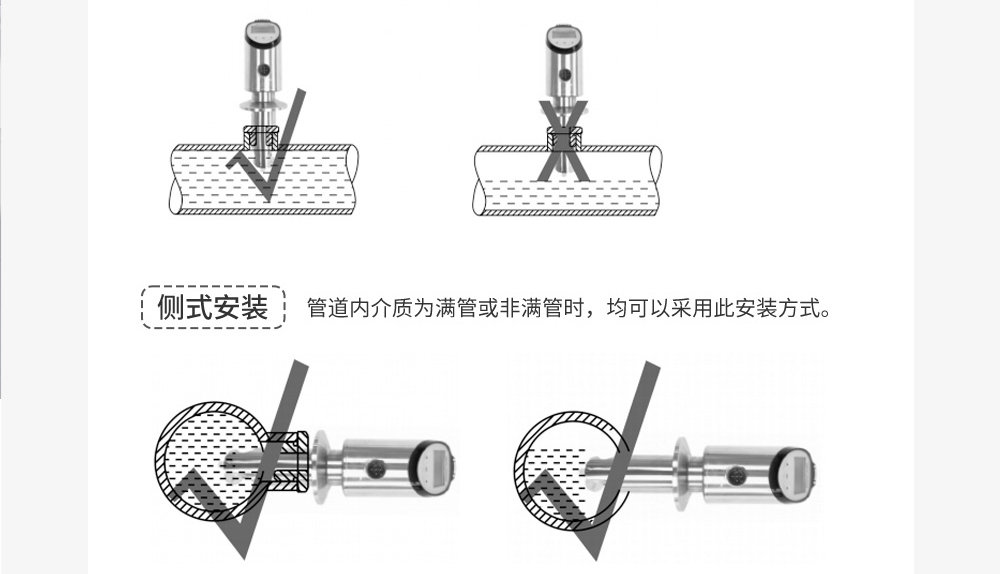 侧式安装

管道内介质为满管或非满管时，均可以采用此安装方式。